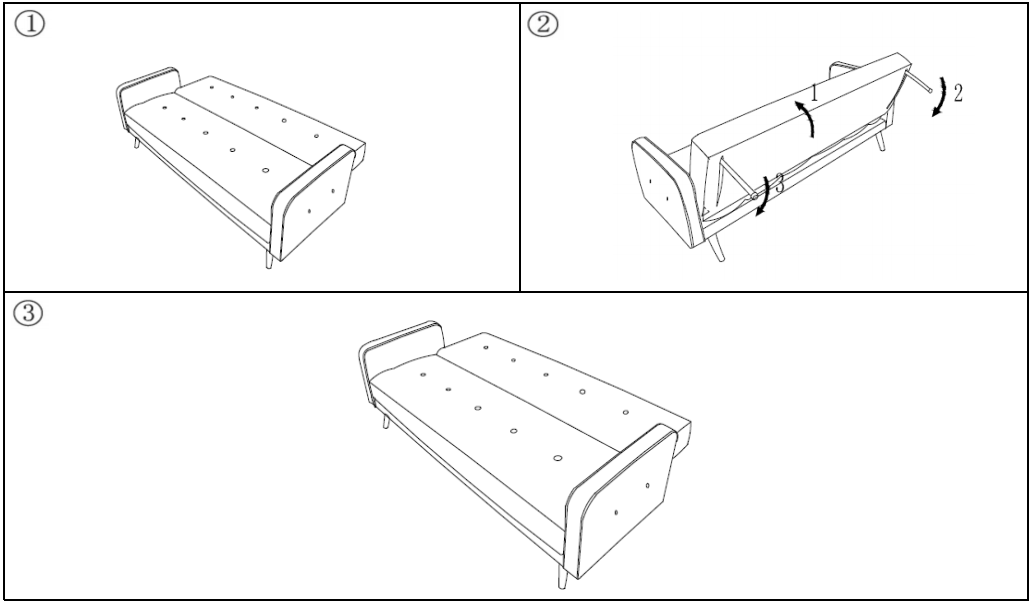 ①

②
1
2
3

③