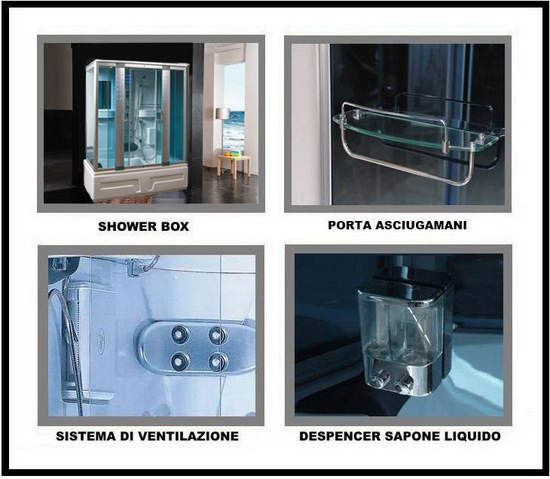 SHOWER BOX

PORTA ASCIUGAMANI

SISTEMA DI VENTILAZIONE

DESPENCER SAPONE LIQUIDO