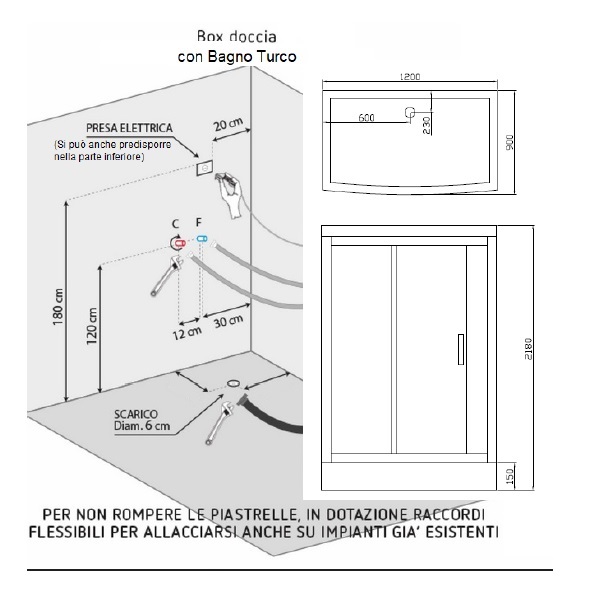 Box doccia
con Bagno Turco

PRESA ELETTRICA
(Si può anche predisporre nella parte inferiore)

20 cm

C F

180 cm

120 cm

12 cm 30 cm

SCARICO
Diam. 6 cm

1200
600
230
900

2180
150

PER NON ROMPERE LE PIASTRELLE, IN DOTAZIONE RACCORDI FLESSIBILI PER ALLACCIARSI ANCHE SU IMPIANTI GIA' ESISTENTI