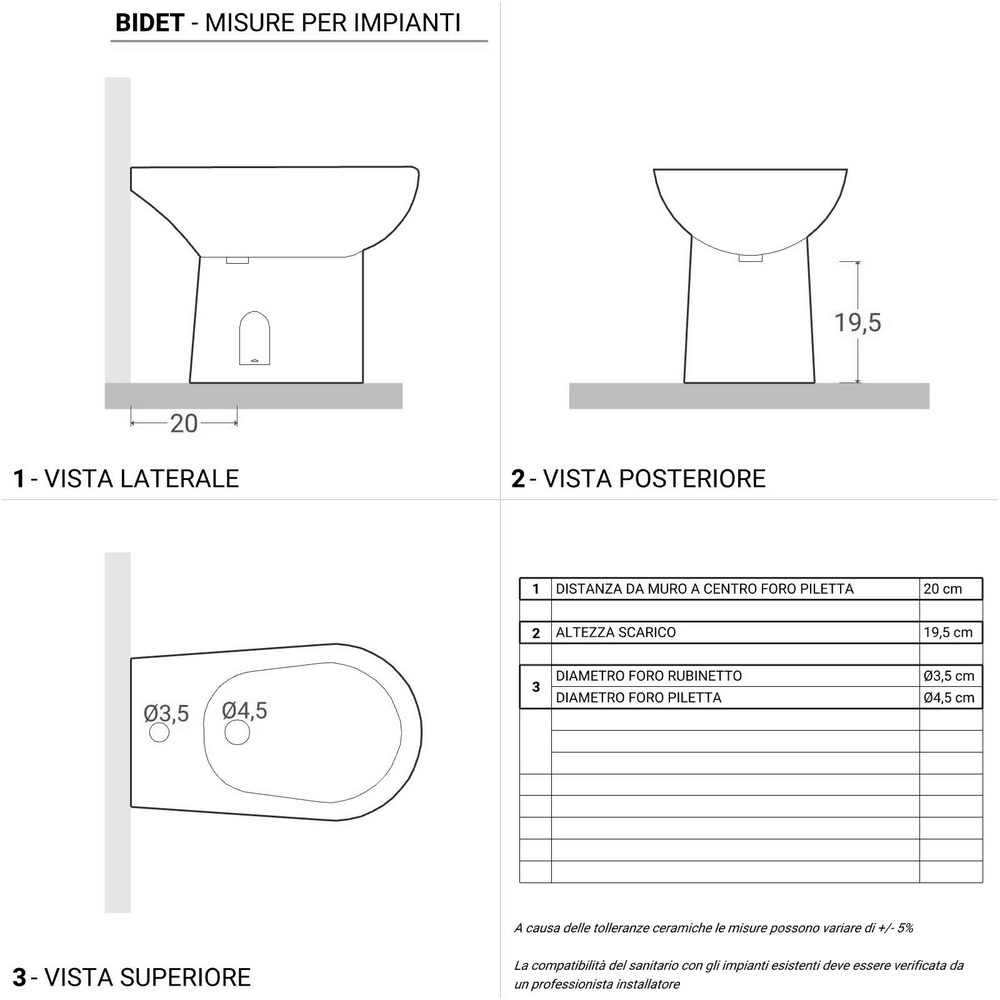 BIDET - MISURE PER IMPIANTI

20

1 - VISTA LATERALE

19,5

2 - VISTA POSTERIORE

Ø3,5 Ø4,5

3 - VISTA SUPERIORE

| 1 | DISTANZA DA MURO A CENTRO FORO PILETTA | 20 cm |
|---|---|---|
| 2 | ALTEZZA SCARICO | 19,5 cm |
| 3 | DIAMETRO FORO RUBINETTO | Ø3,5 cm |
|  | DIAMETRO FORO PILETTA | Ø4,5 cm |

A causa delle tolleranze ceramiche le misure possono variare di +/- 5%

La compatibilità del sanitario con gli impianti esistenti deve essere verificata da un professionista installatore