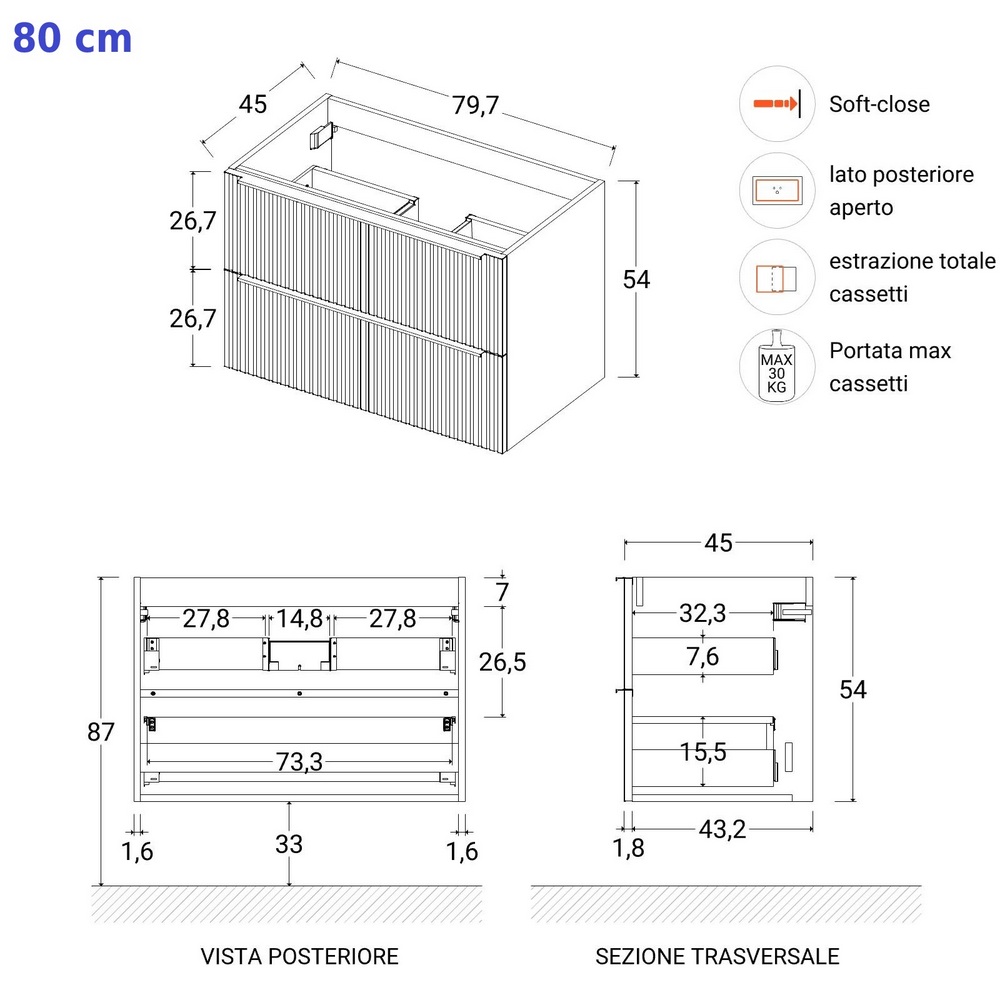 80 cm

45
79,7
26,7
26,7
54

Soft-close

lato posteriore aperto

estrazione totale cassetti

MAX 30 KG
Portata max cassetti

7
27,8
14,8
27,8
26,5
87
73,3
1,6
33
1,6

VISTA POSTERIORE

45
32,3
7,6
54
15,5
1,8
43,2

SEZIONE TRASVERSALE