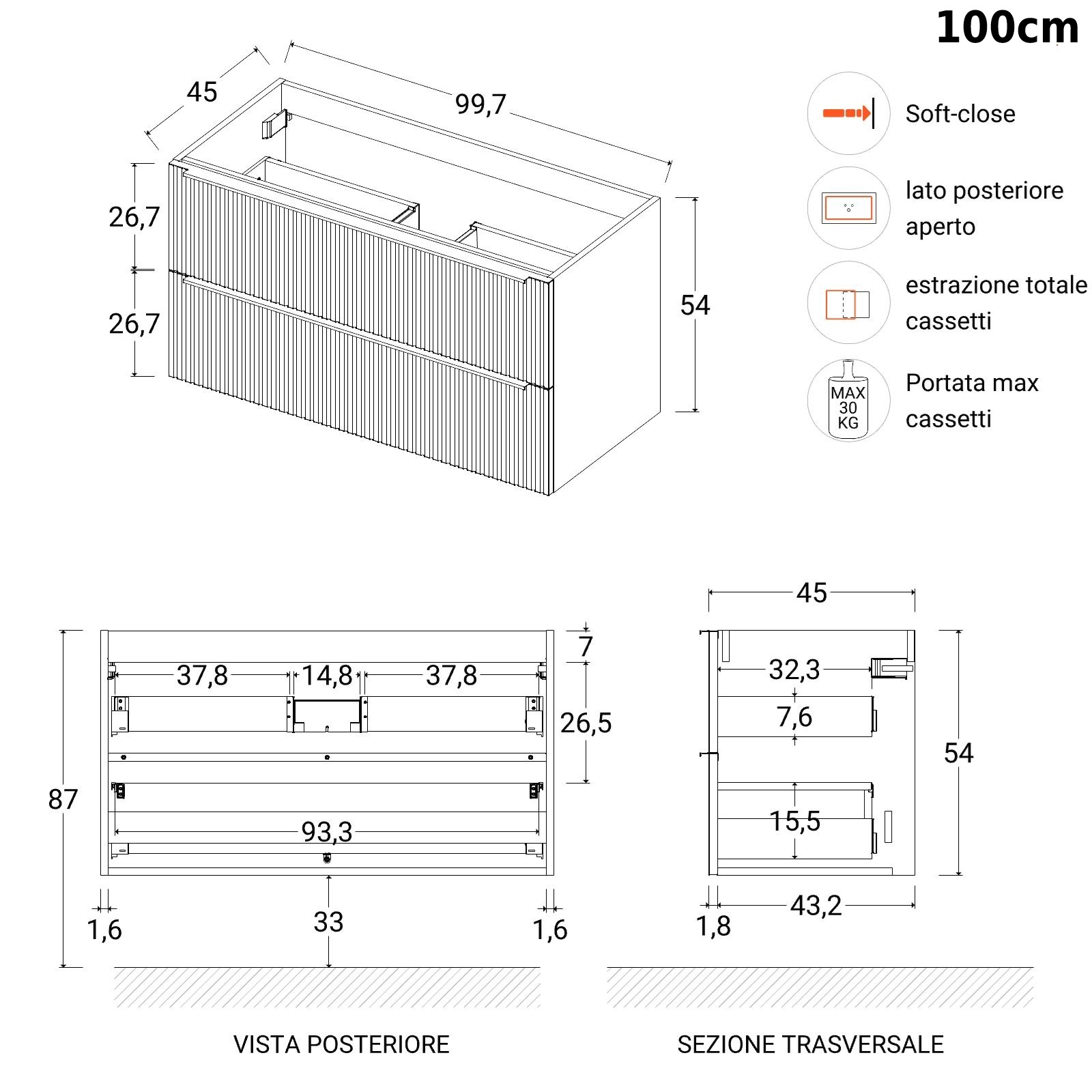 100cm

45

99,7

26,7

26,7

54

Soft-close

lato posteriore aperto

estrazione totale cassetti

MAX 30 KG

Portata max cassetti

7

37,8

14,8

37,8

26,5

87

93,3

1,6

33

1,6

VISTA POSTERIORE

45

32,3

7,6

54

15,5

1,8

43,2

SEZIONE TRASVERSALE