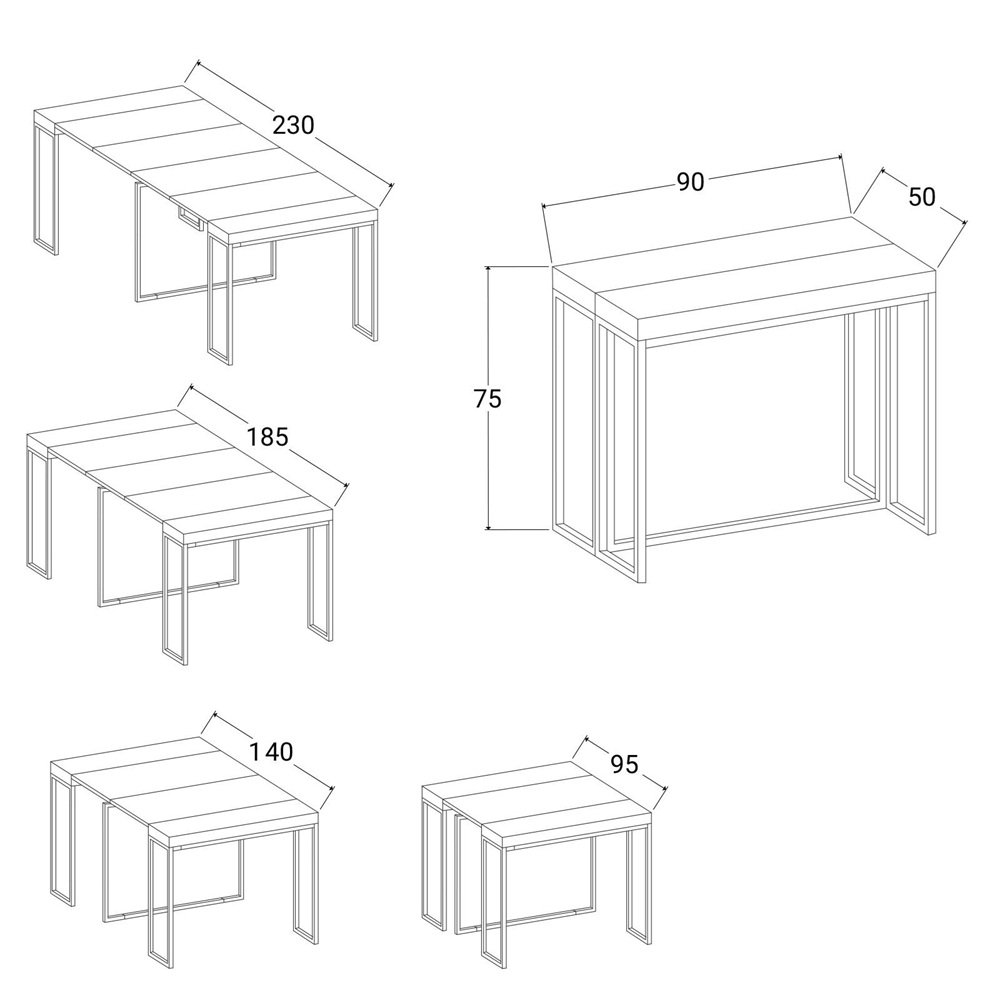 230

90

50

75

185

140

95